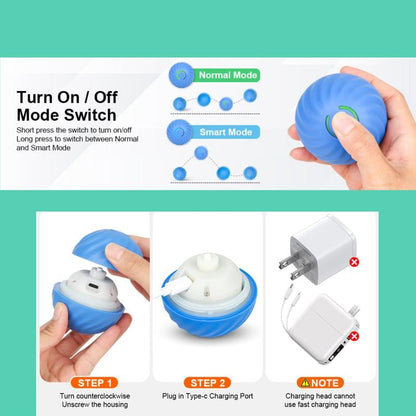 Turn On / Off
Mode Switch

Short press the switch to turn on/off
Long press to switch between Normal and Smart Mode

Normal Mode

Smart Mode

STEP 1
Turn counterclockwise
Unscrew the housing

STEP 2
Plug in Type-c Charging Port

NOTE
Charging head cannot use fast charging head